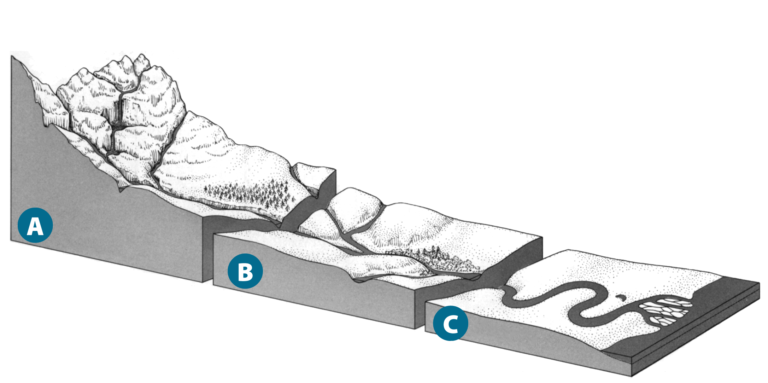 A
B
C